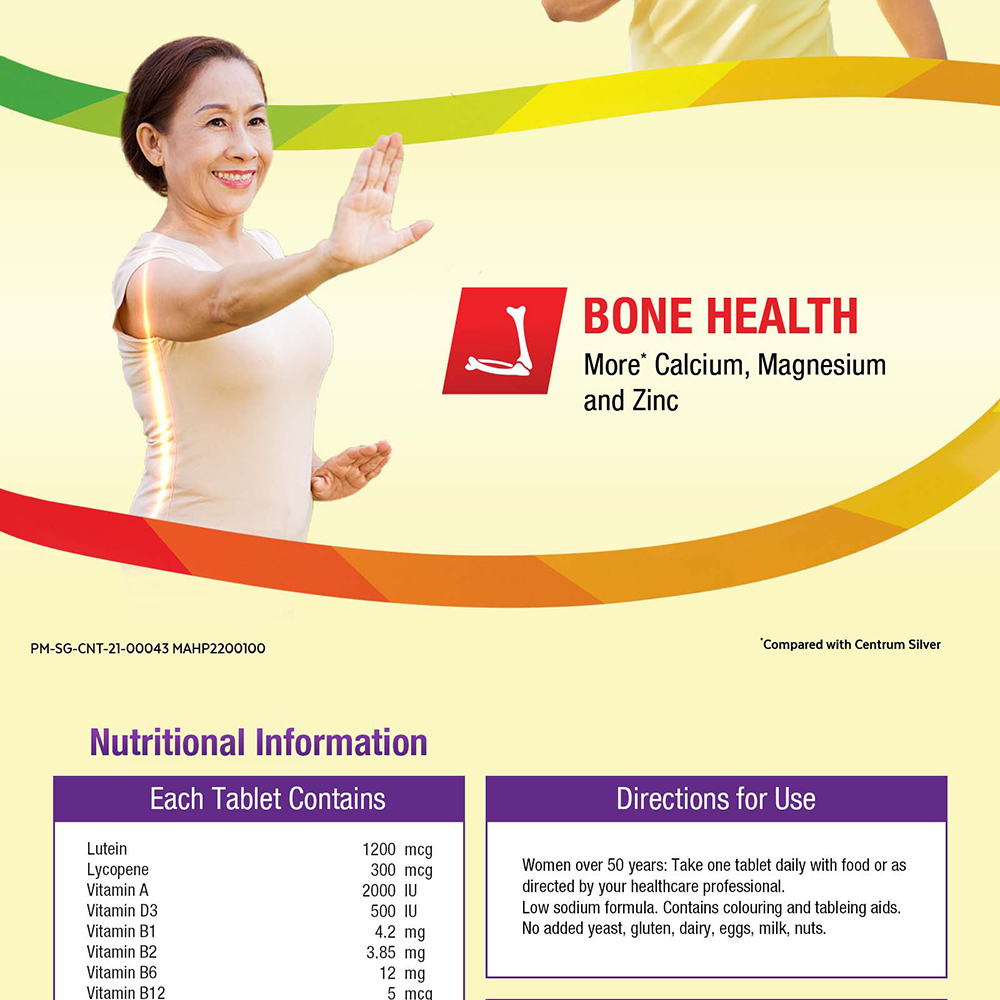 BONE HEALTH
More* Calcium, Magnesium and Zinc

PM-SG-CNT-21-00043 MAHP2200100

*Compared with Centrum Silver

Nutritional Information

Each Tablet Contains

| | |
|---|---|
| Lutein | 1200 mcg |
| Lycopene | 300 mcg |
| Vitamin A | 2000 IU |
| Vitamin D3 | 500 IU |
| Vitamin B1 | 4.2 mg |
| Vitamin B2 | 3.85 mg |
| Vitamin B6 | 12 mg |
| Vitamin B12 | 5 mcg |

Directions for Use

Women over 50 years: Take one tablet daily with food or as directed by your healthcare professional.
Low sodium formula. Contains colouring and tableing aids.
No added yeast, gluten, dairy, eggs, milk, nuts.