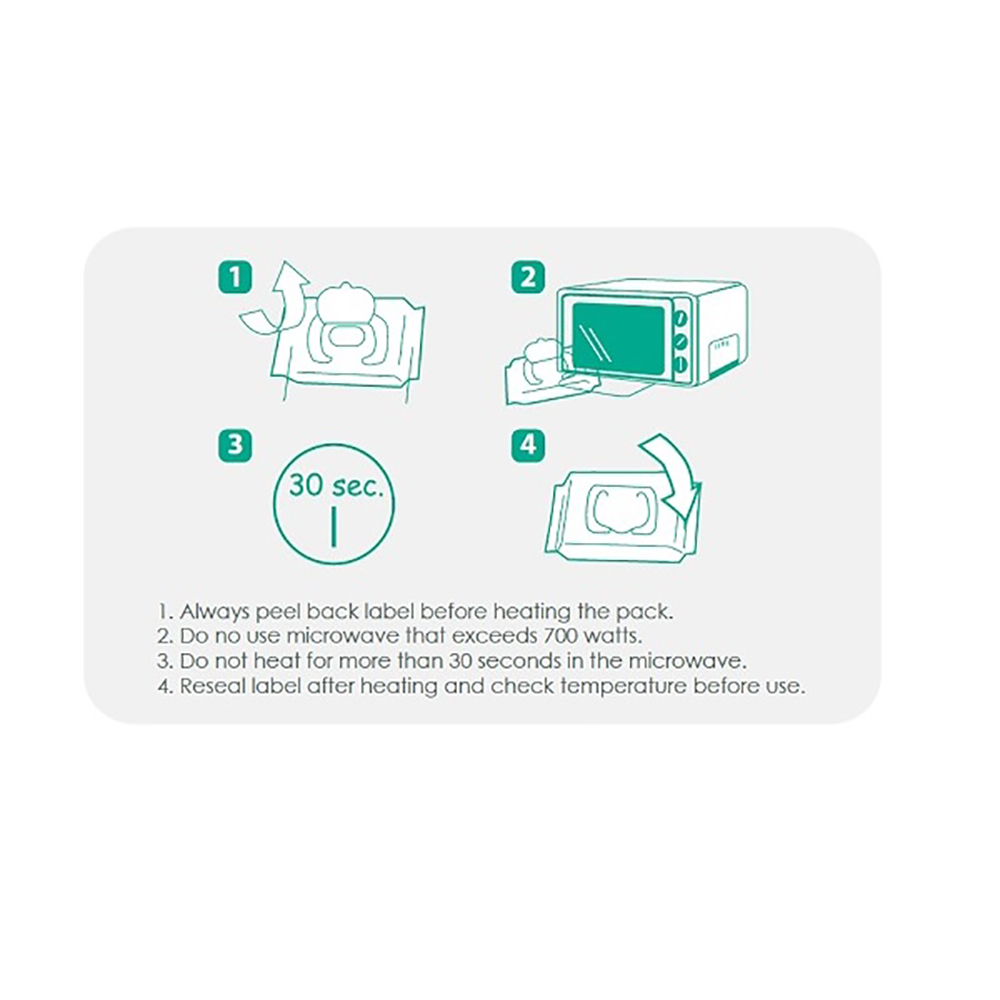 1

2

3

30 sec.

4

1. Always peel back label before heating the pack.
2. Do no use microwave that exceeds 700 watts.
3. Do not heat for more than 30 seconds in the microwave.
4. Reseal label after heating and check temperature before use.