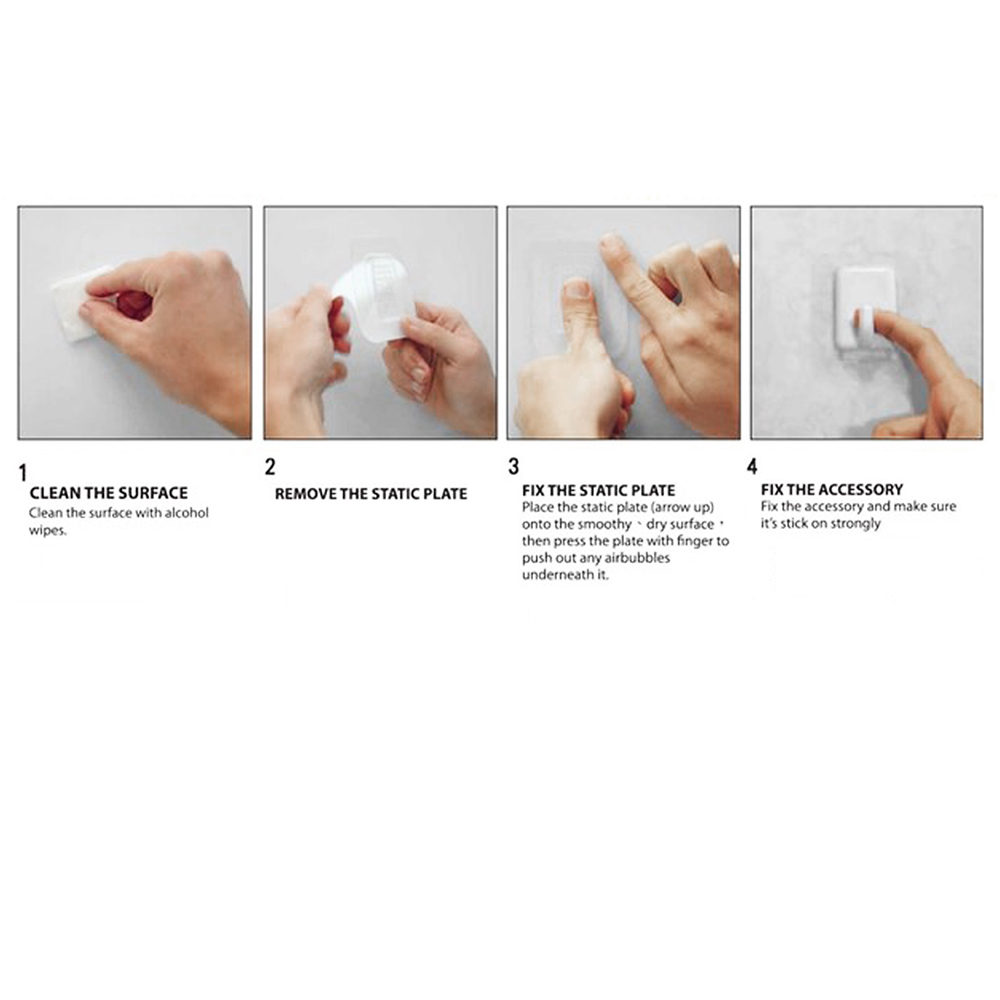 1
CLEAN THE SURFACE
Clean the surface with alcohol wipes.

2
REMOVE THE STATIC PLATE

3
FIX THE STATIC PLATE
Place the static plate (arrow up) onto the smoothy、dry surface，then press the plate with finger to push out any airbubbles underneath it.

4
FIX THE ACCESSORY
Fix the accessory and make sure it's stick on strongly