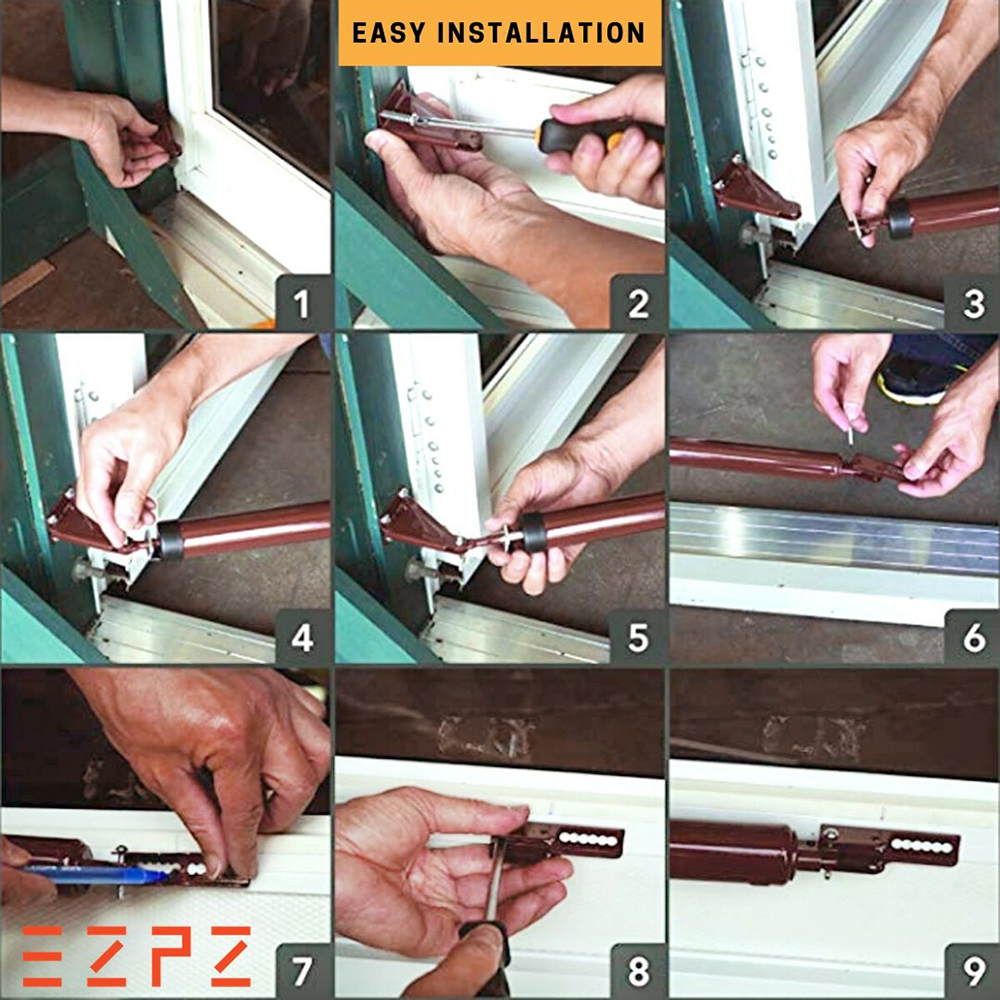 EASY INSTALLATION

1

2

3

4

5

6

EZPZ

7

8

9