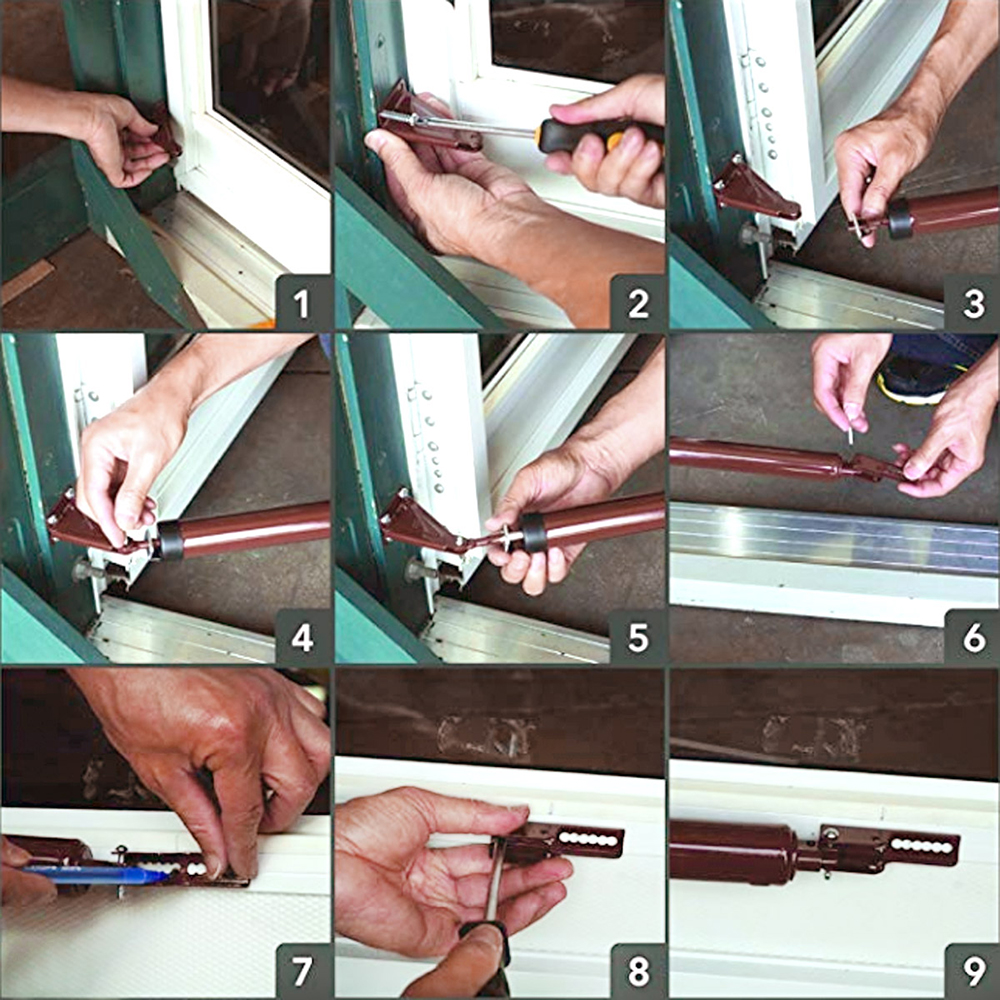 1

2

3

4

5

6

7

8

9