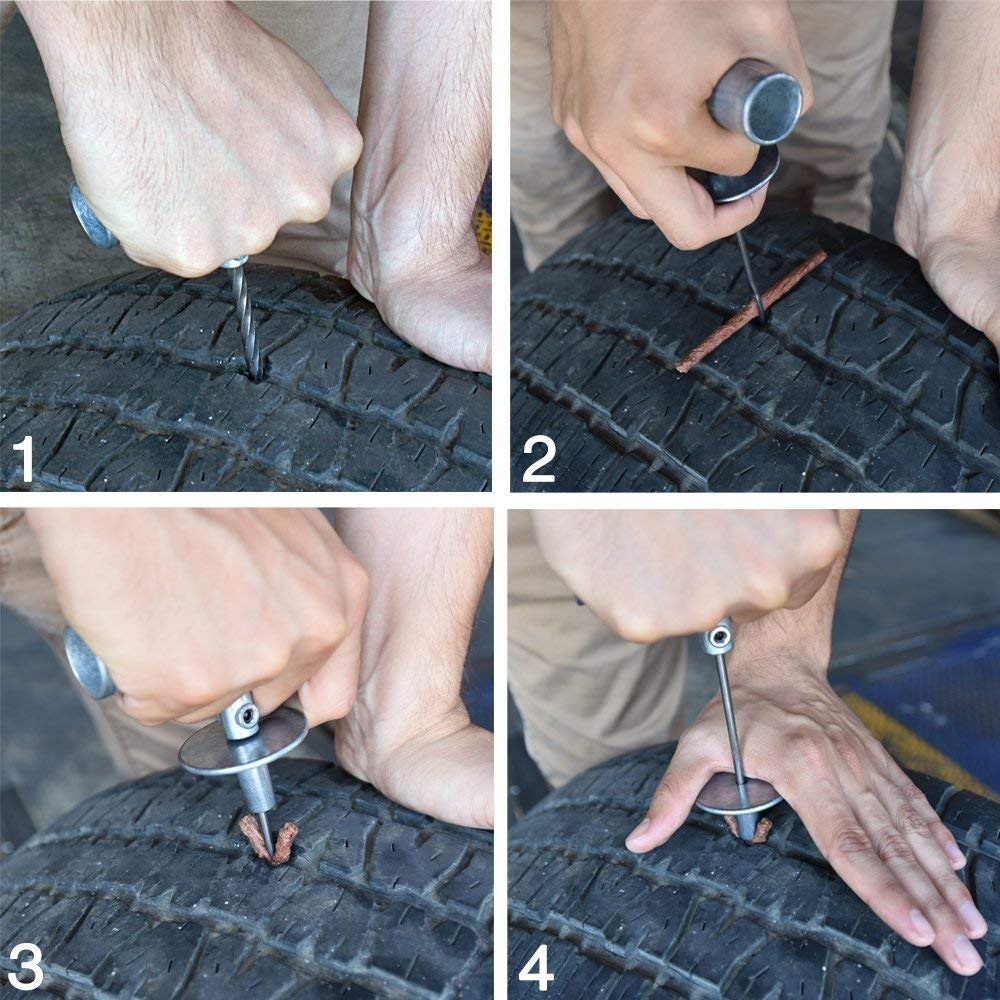 1
2
3
4