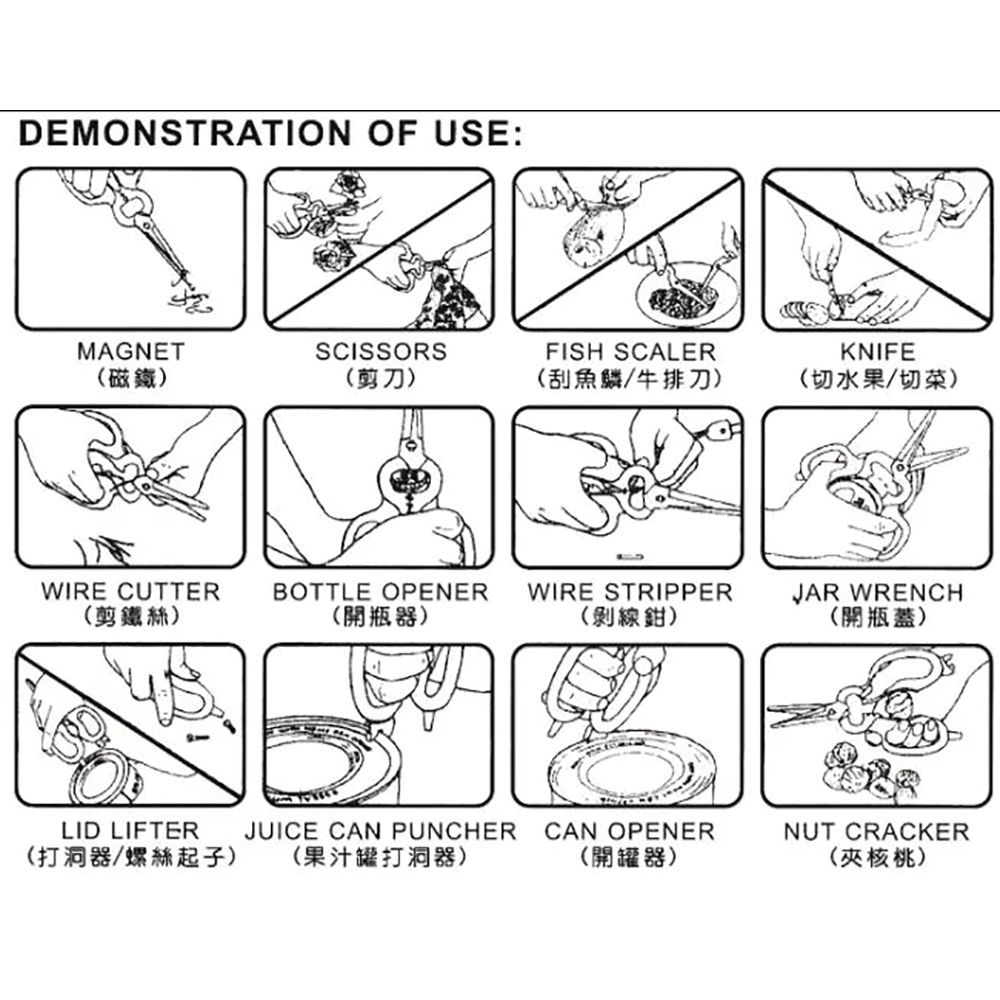 DEMONSTRATION OF USE:

MAGNET
(磁鐵)

SCISSORS
(剪刀)

FISH SCALER
(刮魚鱗/牛排刀)

KNIFE
(切水果/切菜)

WIRE CUTTER
(剪鐵絲)

BOTTLE OPENER
(開瓶器)

WIRE STRIPPER
(剝線鉗)

JAR WRENCH
(開瓶蓋)

LID LIFTER
(打洞器/螺絲起子)

JUICE CAN PUNCHER
(果汁罐打洞器)

CAN OPENER
(開罐器)

NUT CRACKER
(夾核桃)