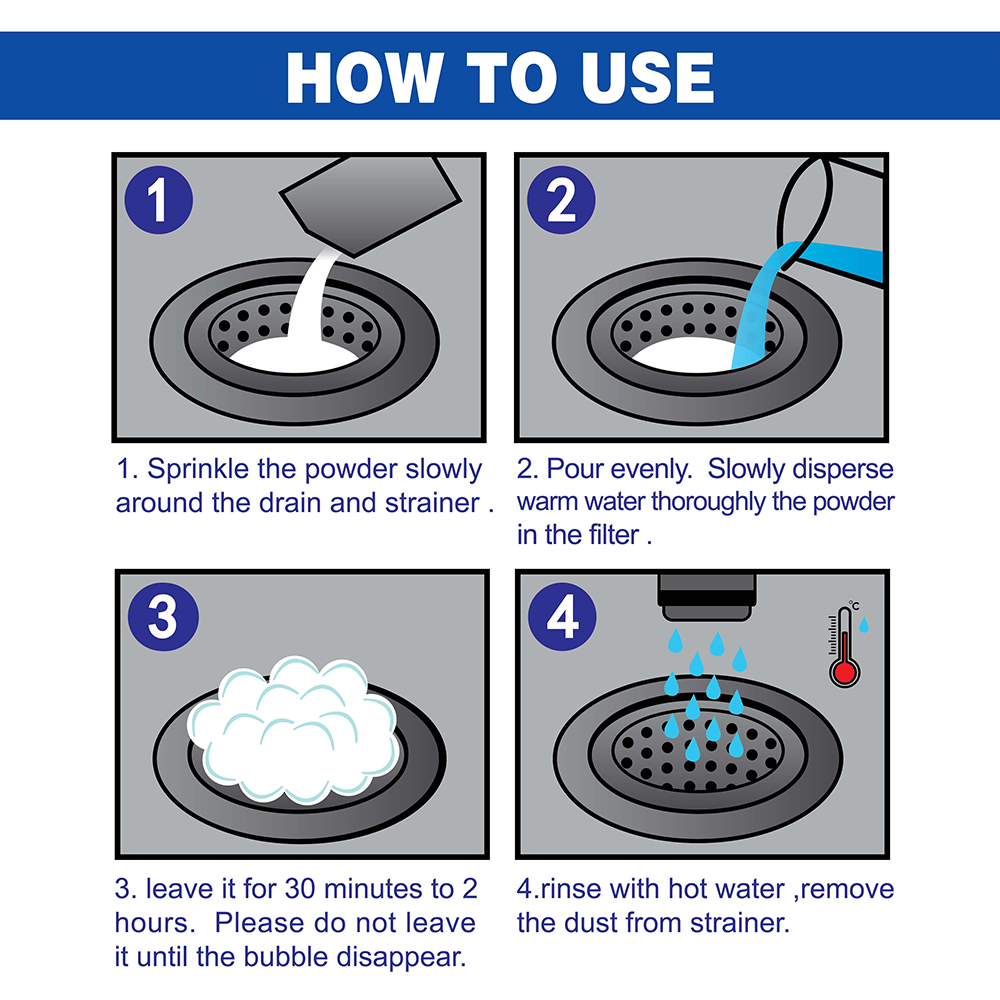 HOW TO USE

1

1. Sprinkle the powder slowly around the drain and strainer .

2

2. Pour evenly. Slowly disperse warm water thoroughly the powder in the filter .

3

3. leave it for 30 minutes to 2 hours. Please do not leave it until the bubble disappear.

4

°C

4.rinse with hot water ,remove the dust from strainer.