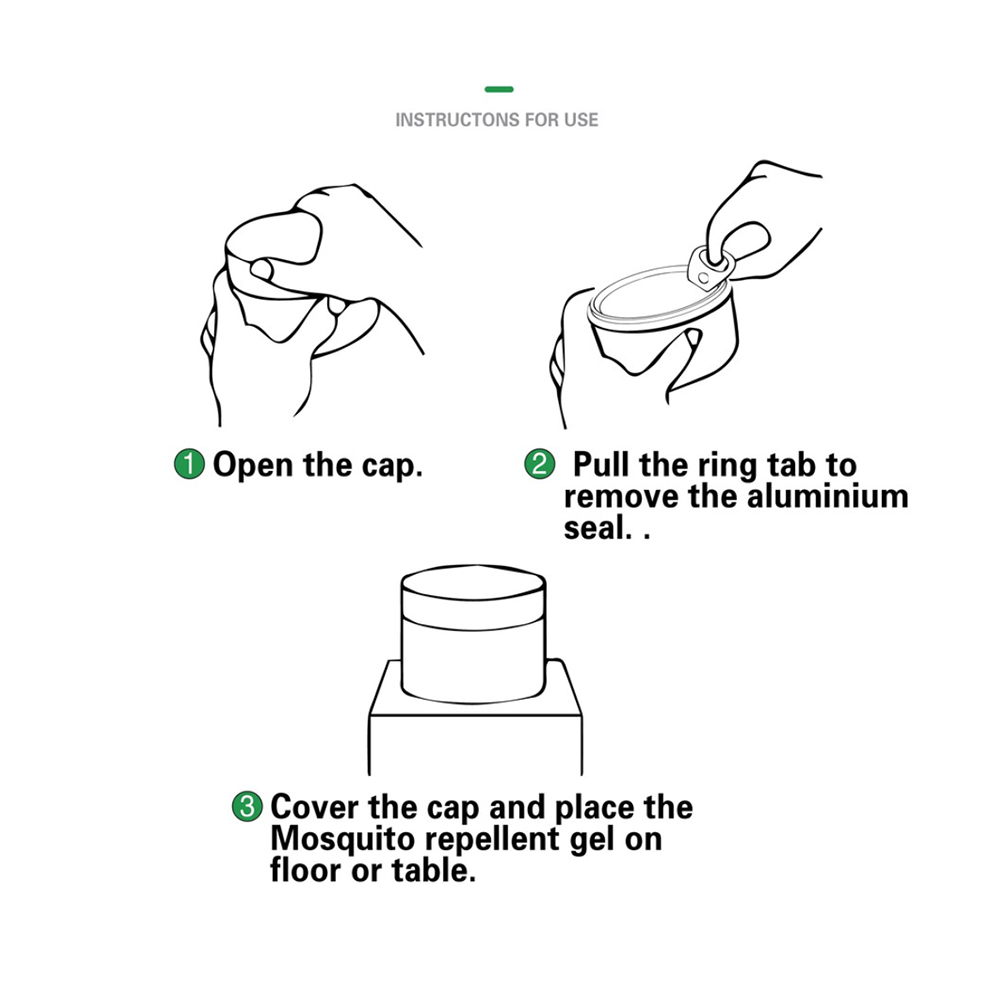 INSTRUCTONS FOR USE

① Open the cap.

② Pull the ring tab to remove the aluminium seal. .

③ Cover the cap and place the Mosquito repellent gel on floor or table.