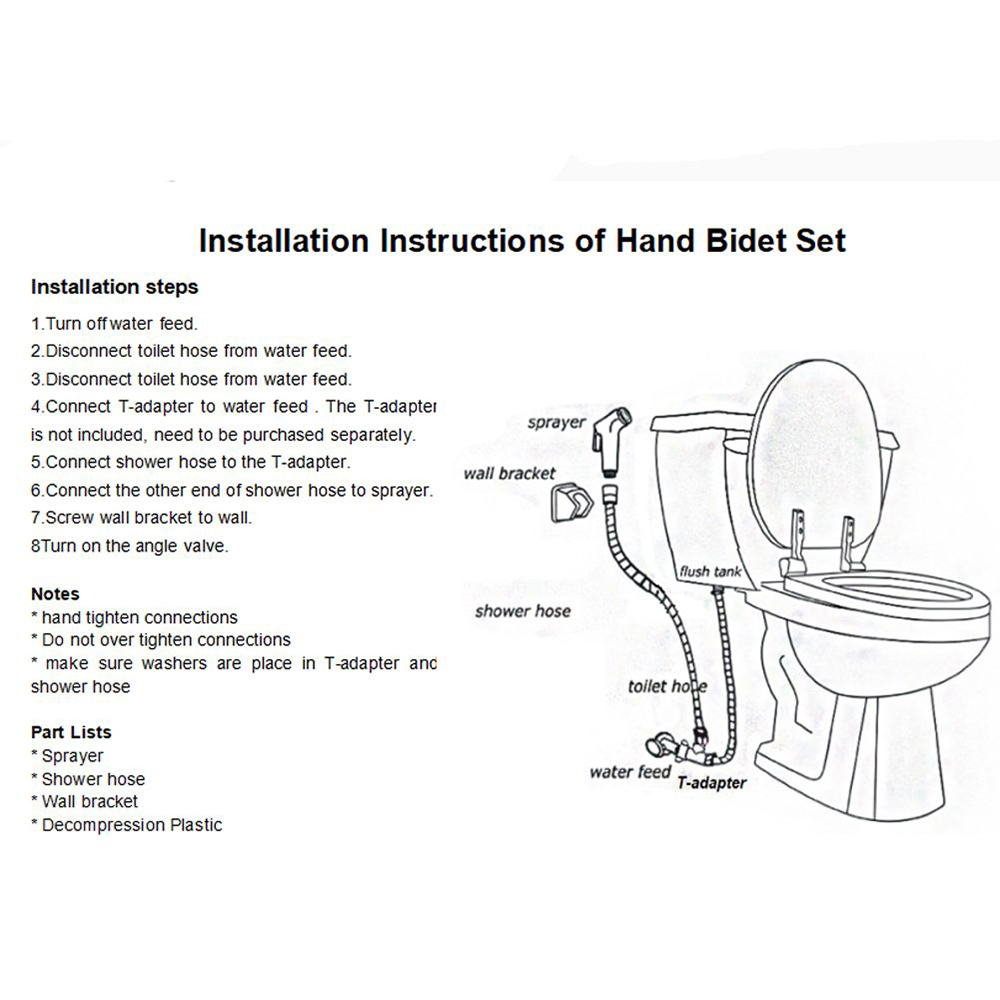 Installation Instructions of Hand Bidet Set

Installation steps

1.Turn off water feed.
2.Disconnect toilet hose from water feed.
3.Disconnect toilet hose from water feed.
4.Connect T-adapter to water feed . The T-adapter is not included, need to be purchased separately.
5.Connect shower hose to the T-adapter.
6.Connect the other end of shower hose to sprayer.
7.Screw wall bracket to wall.
8Turn on the angle valve.

Notes
* hand tighten connections
* Do not over tighten connections
* make sure washers are place in T-adapter and shower hose

Part Lists
* Sprayer
* Shower hose
* Wall bracket
* Decompression Plastic

sprayer
wall bracket
flush tank
shower hose
toilet hose
water feed
T-adapter