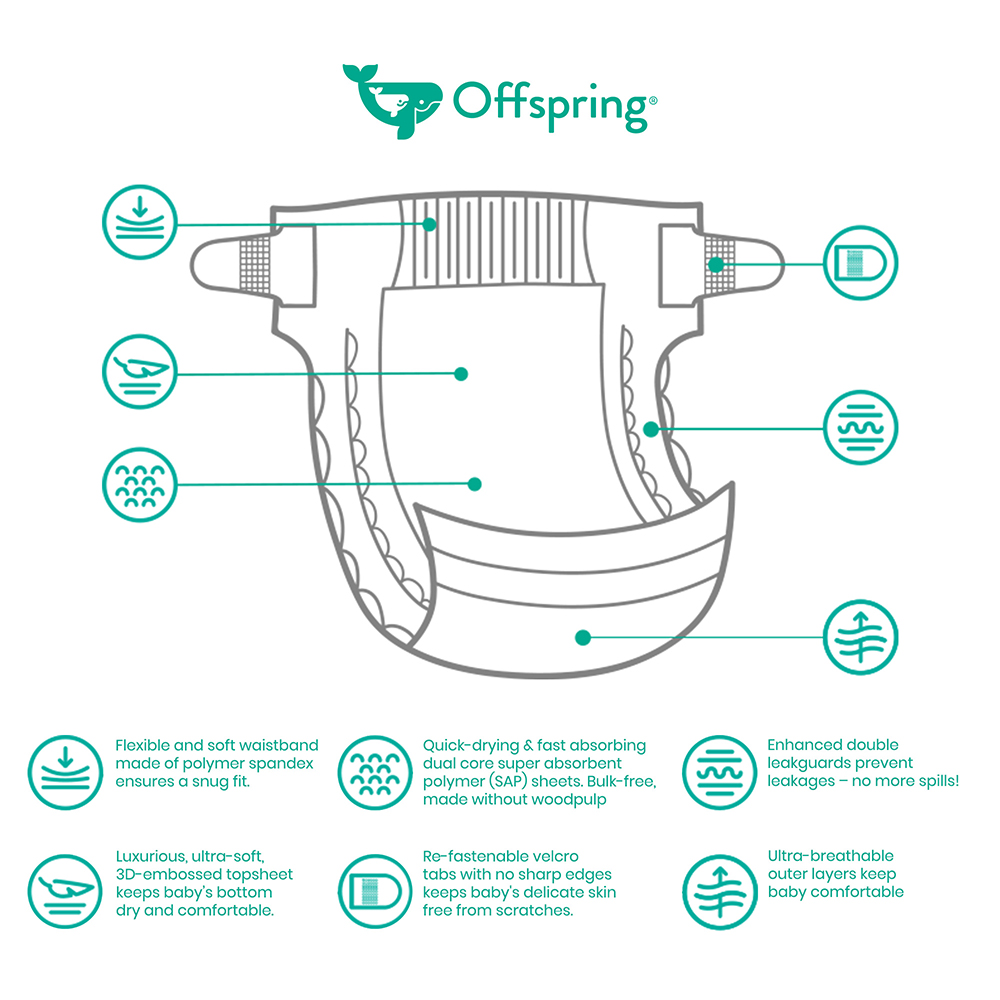 Offspring®

Flexible and soft waistband made of polymer spandex ensures a snug fit.

Quick-drying & fast absorbing dual core super absorbent polymer (SAP) sheets. Bulk-free, made without woodpulp

Enhanced double leakguards prevent leakages – no more spills!

Luxurious, ultra-soft, 3D-embossed topsheet keeps baby's bottom dry and comfortable.

Re-fastenable velcro tabs with no sharp edges keeps baby's delicate skin free from scratches.

Ultra-breathable outer layers keep baby comfortable