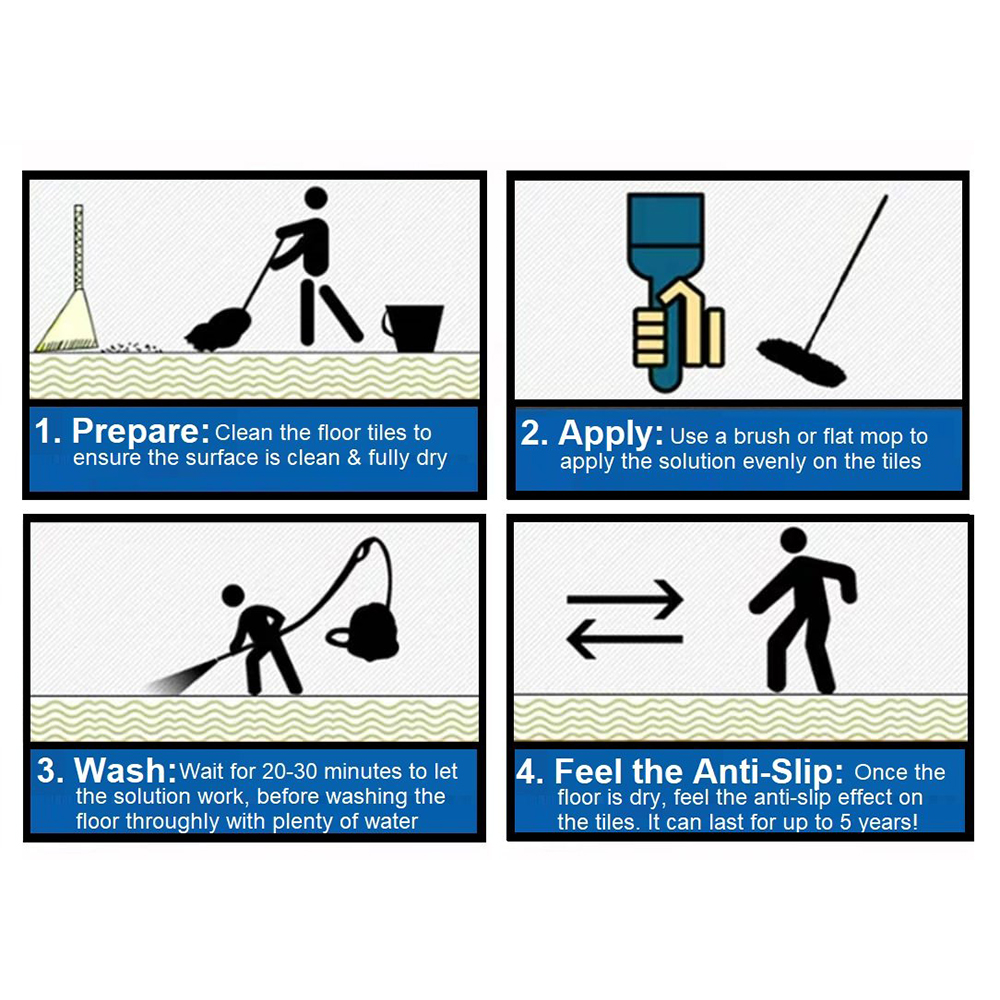 1. Prepare: Clean the floor tiles to ensure the surface is clean & fully dry

2. Apply: Use a brush or flat mop to apply the solution evenly on the tiles

3. Wash: Wait for 20-30 minutes to let the solution work, before washing the floor throughly with plenty of water

4. Feel the Anti-Slip: Once the floor is dry, feel the anti-slip effect on the tiles. It can last for up to 5 years!