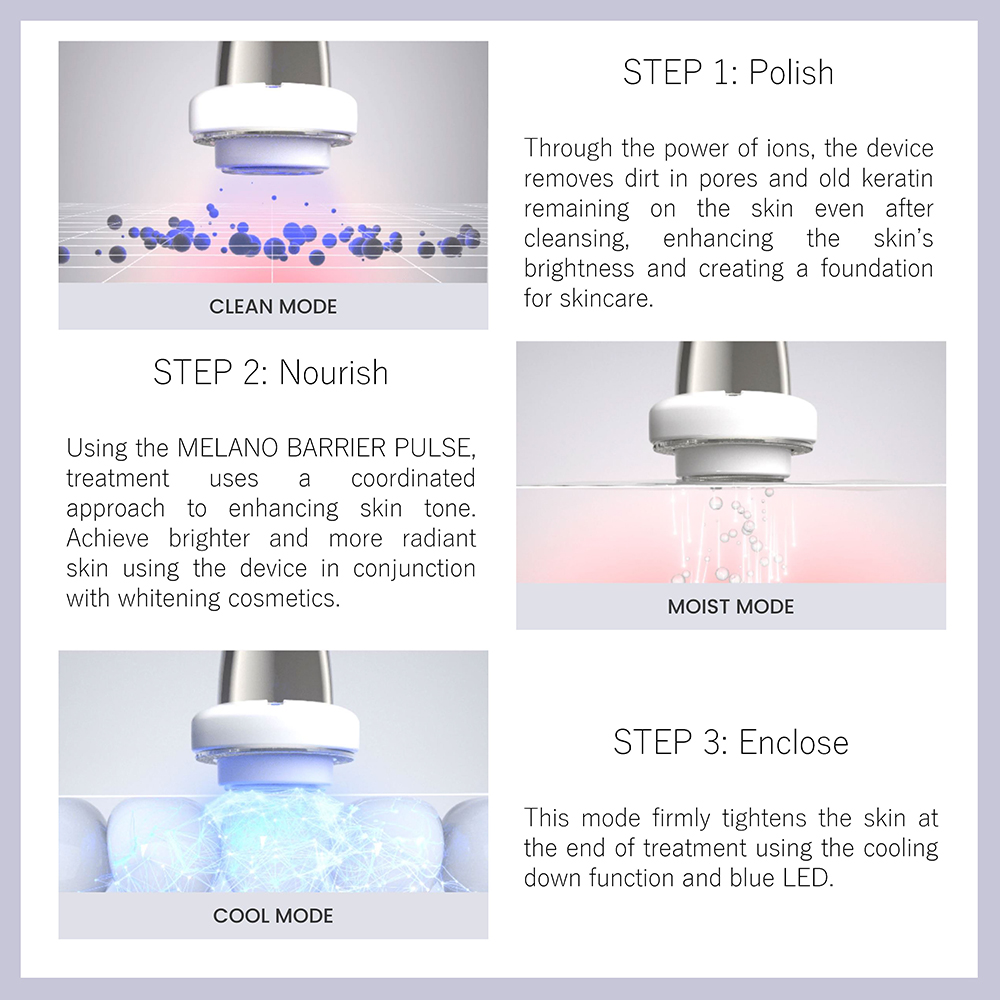 CLEAN MODE

STEP 1: Polish

Through the power of ions, the device removes dirt in pores and old keratin remaining on the skin even after cleansing, enhancing the skin's brightness and creating a foundation for skincare.

STEP 2: Nourish

Using the MELANO BARRIER PULSE, treatment uses a coordinated approach to enhancing skin tone. Achieve brighter and more radiant skin using the device in conjunction with whitening cosmetics.

MOIST MODE

COOL MODE

STEP 3: Enclose

This mode firmly tightens the skin at the end of treatment using the cooling down function and blue LED.