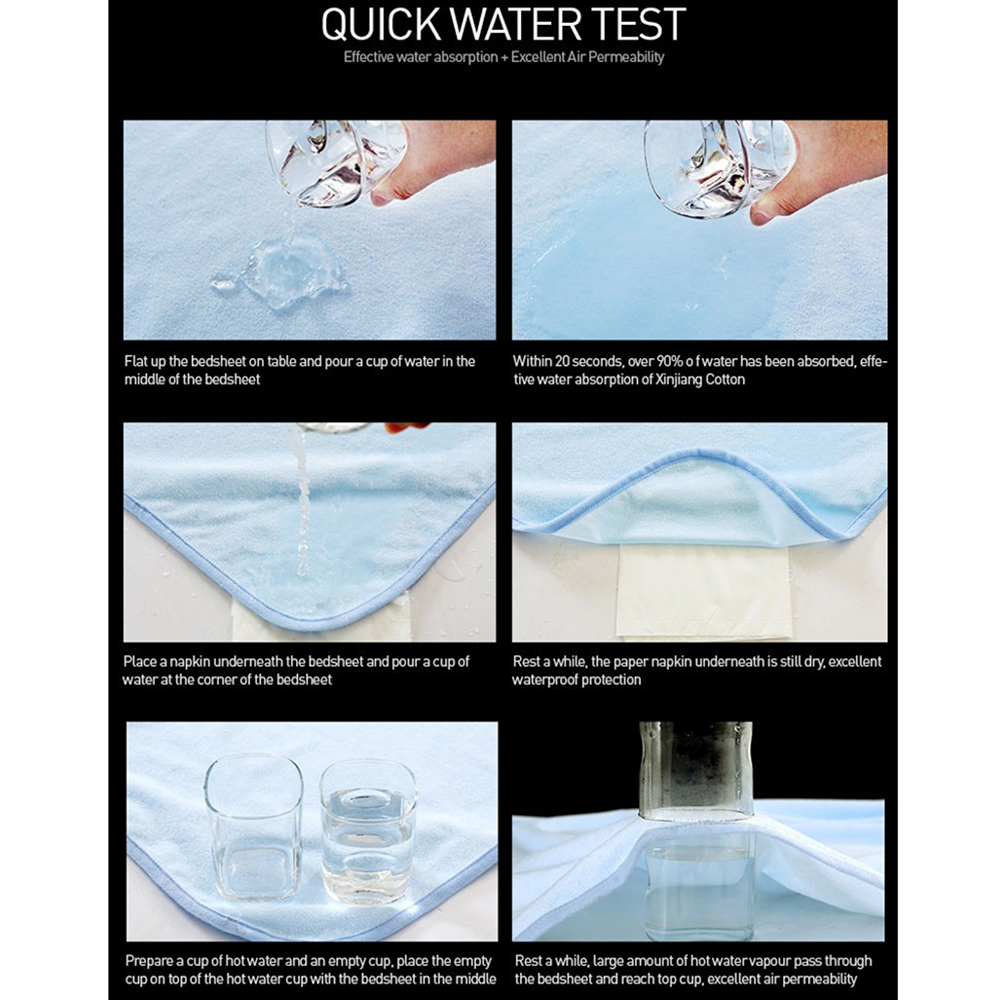 QUICK WATER TEST
Effective water absorption + Excellent Air Permeability

Flat up the bedsheet on table and pour a cup of water in the middle of the bedsheet

Within 20 seconds, over 90% o f water has been absorbed, effective water absorption of Xinjiang Cotton

Place a napkin underneath the bedsheet and pour a cup of water at the corner of the bedsheet

Rest a while, the paper napkin underneath is still dry, excellent waterproof protection

Prepare a cup of hot water and an empty cup, place the empty cup on top of the hot water cup with the bedsheet in the middle

Rest a while, large amount of hot water vapour pass through the bedsheet and reach top cup, excellent air permeability