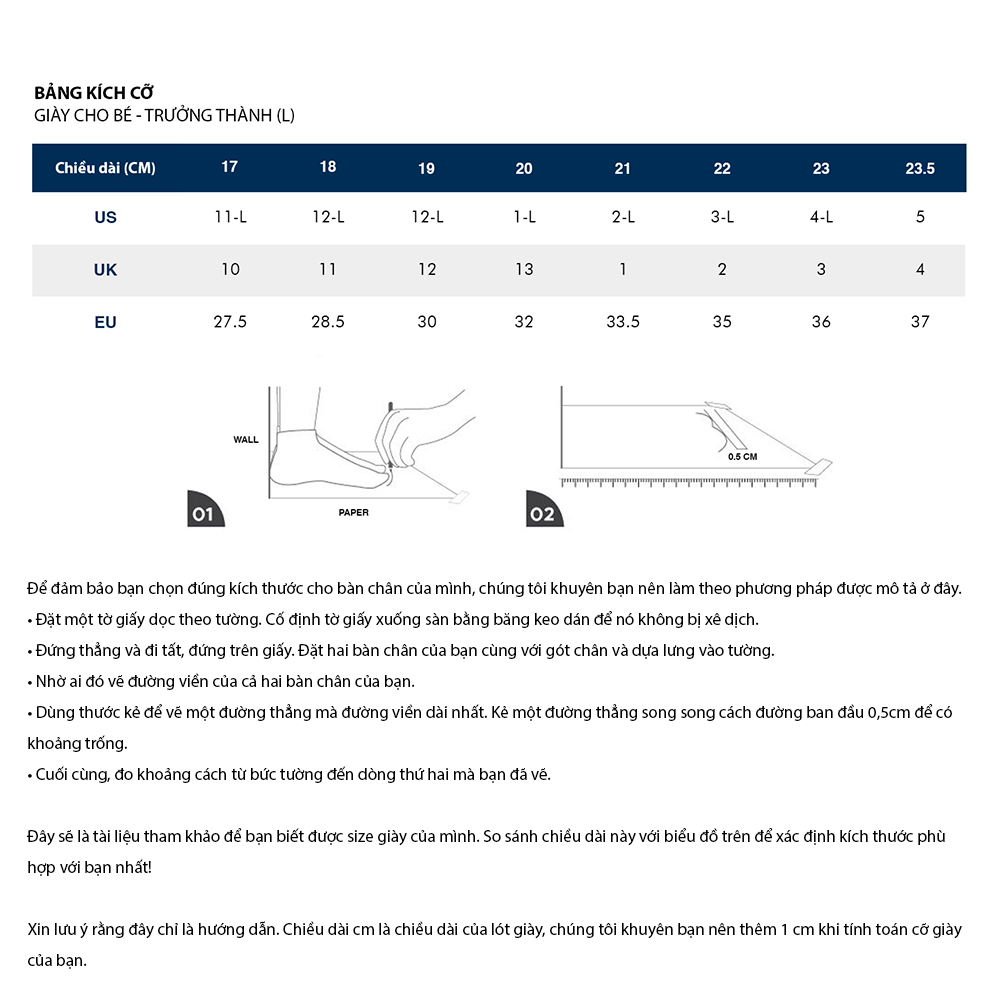 BẢNG KÍCH CỠ
GIÀY CHO BÉ - TRƯỞNG THÀNH (L)

| Chiều dài (CM) | 17 | 18 | 19 | 20 | 21 | 22 | 23 | 23.5 |
|---|---|---|---|---|---|---|---|---|
| US | 11-L | 12-L | 12-L | 1-L | 2-L | 3-L | 4-L | 5 |
| UK | 10 | 11 | 12 | 13 | 1 | 2 | 3 | 4 |
| EU | 27.5 | 28.5 | 30 | 32 | 33.5 | 35 | 36 | 37 |

WALL
PAPER
01
0.5 CM
02

Để đảm bảo bạn chọn đúng kích thước cho bàn chân của mình, chúng tôi khuyên bạn nên làm theo phương pháp được mô tả ở đây.
• Đặt một tờ giấy dọc theo tường. Cố định tờ giấy xuống sàn bằng băng keo dán để nó không bị xê dịch.
• Đứng thẳng và đi tất, đứng trên giấy. Đặt hai bàn chân của bạn cùng với gót chân và dựa lưng vào tường.
• Nhờ ai đó vẽ đường viền của cả hai bàn chân của bạn.
• Dùng thước kẻ để vẽ một đường thẳng mà đường viền dài nhất. Kẻ một đường thẳng song song cách đường ban đầu 0,5cm để có khoảng trống.
• Cuối cùng, đo khoảng cách từ bức tường đến dòng thứ hai mà bạn đã vẽ.

Đây sẽ là tài liệu tham khảo để bạn biết được size giày của mình. So sánh chiều dài này với biểu đồ trên để xác định kích thước phù hợp với bạn nhất!

Xin lưu ý rằng đây chỉ là hướng dẫn. Chiều dài cm là chiều dài của lót giày, chúng tôi khuyên bạn nên thêm 1 cm khi tính toán cỡ giày của bạn.