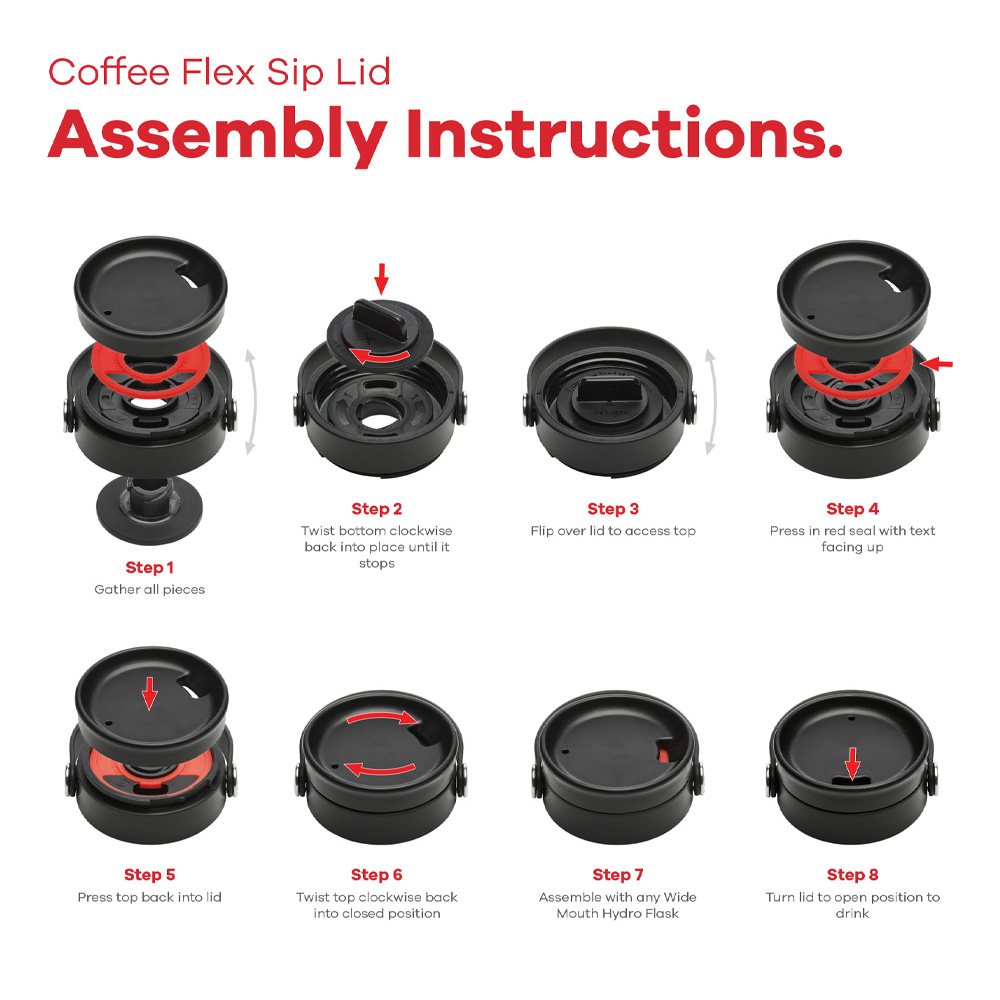 Coffee Flex Sip Lid
Assembly Instructions.

Step 1
Gather all pieces

Step 2
Twist bottom clockwise back into place until it stops

Step 3
Flip over lid to access top

Step 4
Press in red seal with text facing up

Step 5
Press top back into lid

Step 6
Twist top clockwise back into closed position

Step 7
Assemble with any Wide Mouth Hydro Flask

Step 8
Turn lid to open position to drink