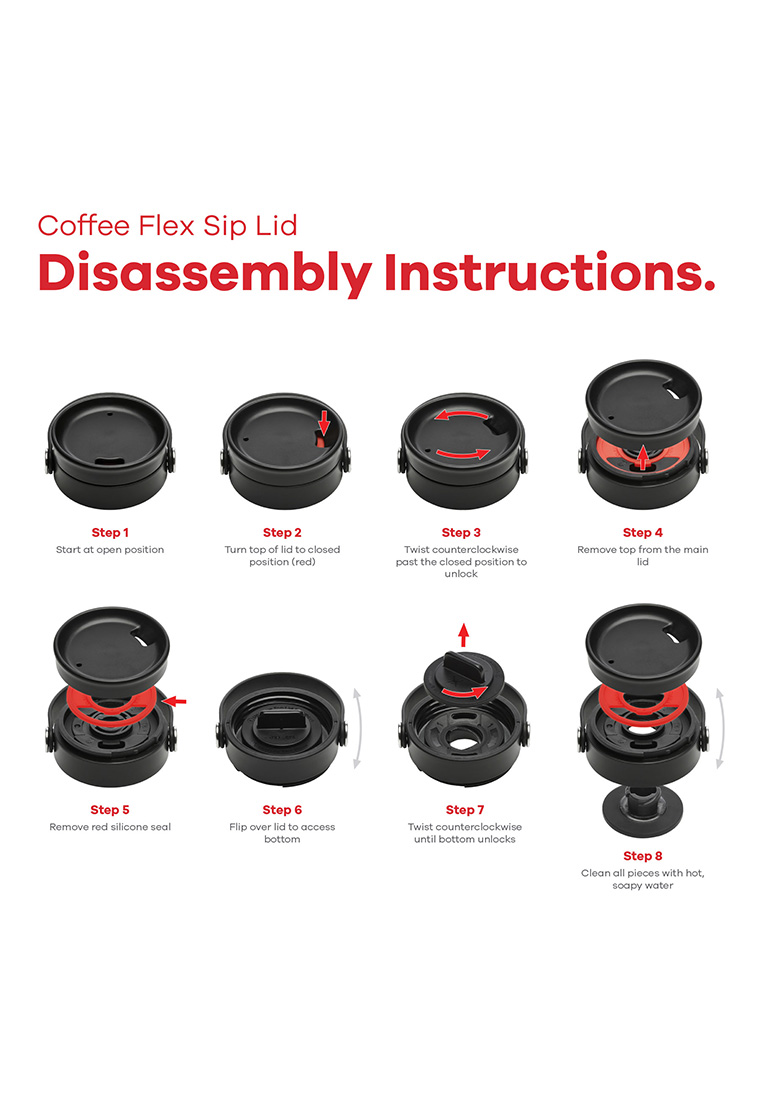 Coffee Flex Sip Lid
Disassembly Instructions.

Step 1
Start at open position

Step 2
Turn top of lid to closed position (red)

Step 3
Twist counterclockwise past the closed position to unlock

Step 4
Remove top from the main lid

Step 5
Remove red silicone seal

Step 6
Flip over lid to access bottom

Step 7
Twist counterclockwise until bottom unlocks

Step 8
Clean all pieces with hot, soapy water